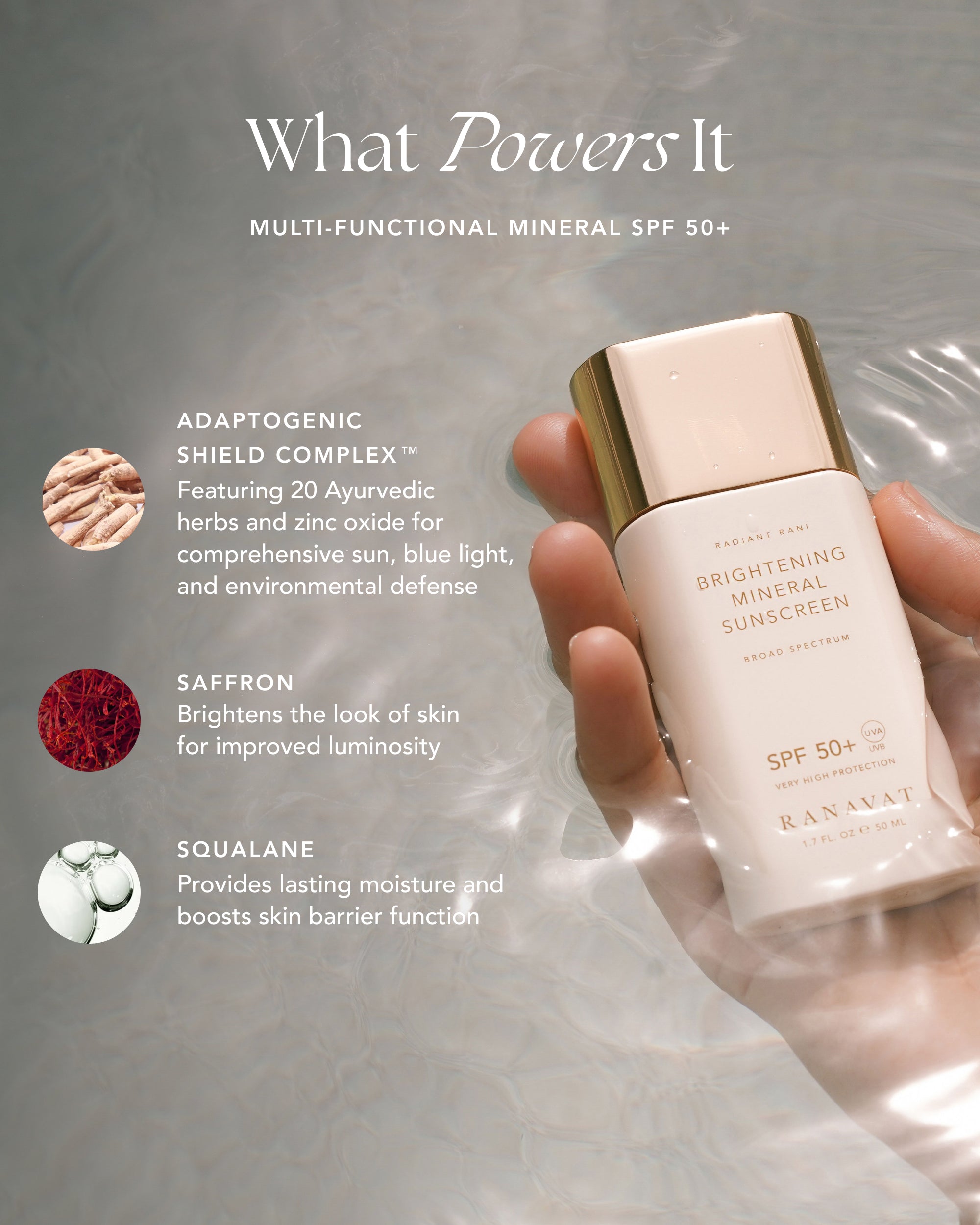 What Powers It

MULTI-FUNCTIONAL MINERAL SPF 50+

ADAPTOGENIC SHIELD COMPLEX™
Featuring 20 Ayurvedic herbs and zinc oxide for comprehensive sun, blue light, and environmental defense

SAFFRON
Brightens the look of skin for improved luminosity

SQUALANE
Provides lasting moisture and boosts skin barrier function

RADIANT RANI
BRIGHTENING MINERAL SUNSCREEN
BROAD SPECTRUM
SPF 50+ UVA UVB
VERY HIGH PROTECTION
RANAVAT
1.7 FL. OZ ℮ 50 ML